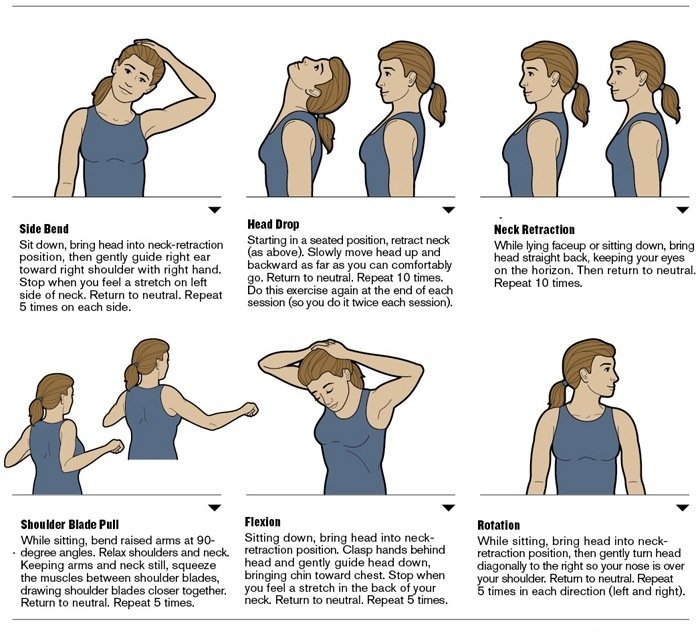 Side Bend
Sit down, bring head into neck-retraction position, then gently guide right ear toward right shoulder with right hand. Stop when you feel a stretch on left side of neck. Return to neutral. Repeat 5 times on each side.

Head Drop
Starting in a seated position, retract neck (as above). Slowly move head up and backward as far as you can comfortably go. Return to neutral. Repeat 10 times. Do this exercise again at the end of each session (so you do it twice each session).

Neck Retraction
While lying faceup or sitting down, bring head straight back, keeping your eyes on the horizon. Then return to neutral. Repeat 10 times.

Shoulder Blade Pull
While sitting, bend raised arms at 90-degree angles. Relax shoulders and neck. Keeping arms and neck still, squeeze the muscles between shoulder blades, drawing shoulder blades closer together. Return to neutral. Repeat 5 times.

Flexion
Sitting down, bring head into neck-retraction position. Clasp hands behind head and gently guide head down, bringing chin toward chest. Stop when you feel a stretch in the back of your neck. Return to neutral. Repeat 5 times.

Rotation
While sitting, bring head into neck-retraction position, then gently turn head diagonally to the right so your nose is over your shoulder. Return to neutral. Repeat 5 times in each direction (left and right).